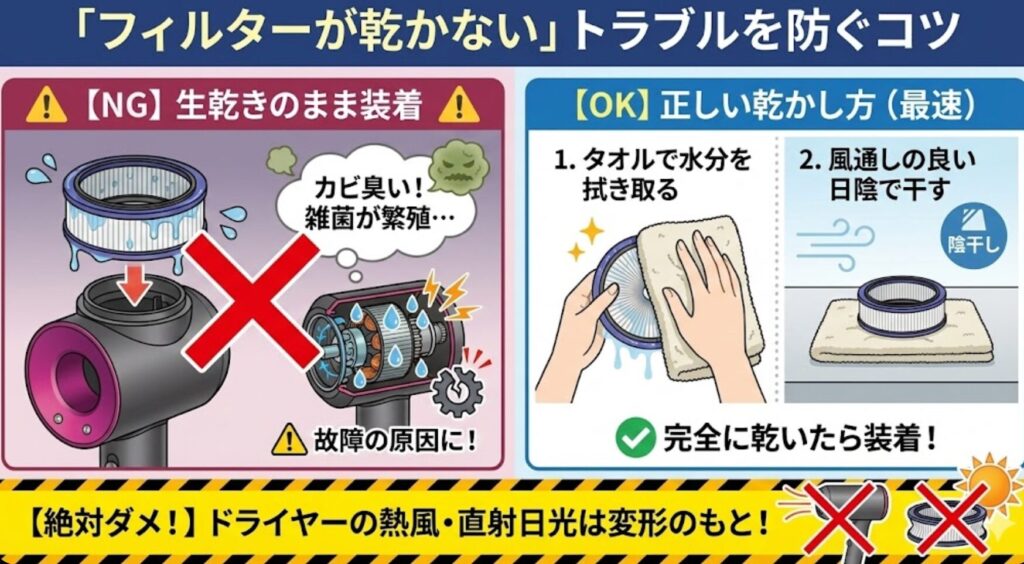 「フィルターが乾かない」トラブルを防ぐコツ

【NG】生乾きのまま装着

カビ臭い！
雑菌が繁殖…

故障の原因に！

【OK】正しい乾かし方（最速）

1. タオルで水分を拭き取る

2. 風通しの良い日陰で干す

陰干し

完全に乾いたら装着！

【絶対ダメ！】ドライヤーの熱風・直射日光は変形のもと！