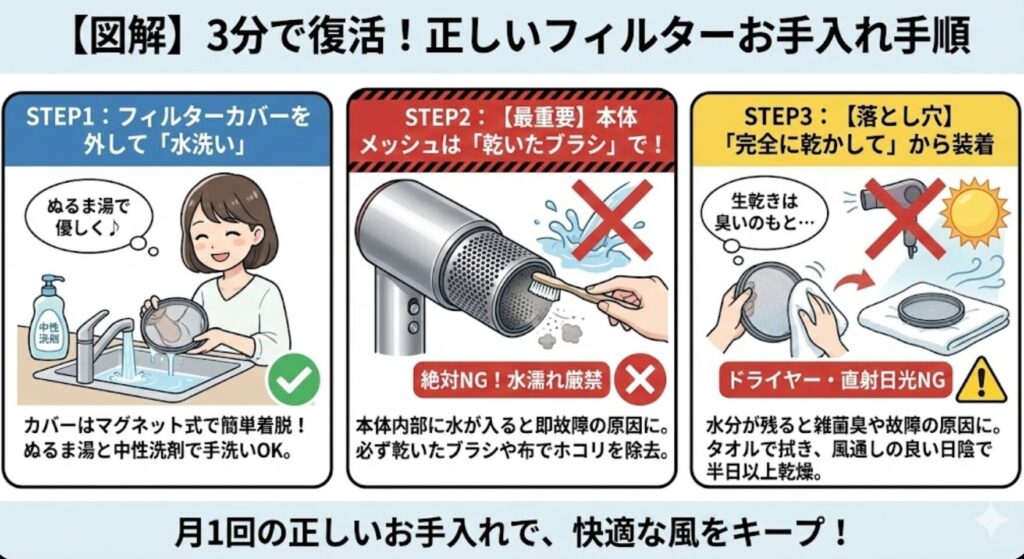 【図解】3分で復活！正しいフィルターお手入れ手順

STEP1：フィルターカバーを外して「水洗い」

ぬるま湯で優しく♪

中性洗剤

カバーはマグネット式で簡単着脱！ぬるま湯と中性洗剤で手洗いOK。

STEP2：【最重要】本体メッシュは「乾いたブラシ」で！

絶対NG！水濡れ厳禁

本体内部に水が入ると即故障の原因に。必ず乾いたブラシや布でホコリを除去。

STEP3：【落とし穴】「完全に乾かして」から装着

生乾きは臭いのもと…

ドライヤー・直射日光NG

水分が残ると雑菌臭や故障の原因に。タオルで拭き、風通しの良い日陰で半日以上乾燥。

月1回の正しいお手入れで、快適な風をキープ！